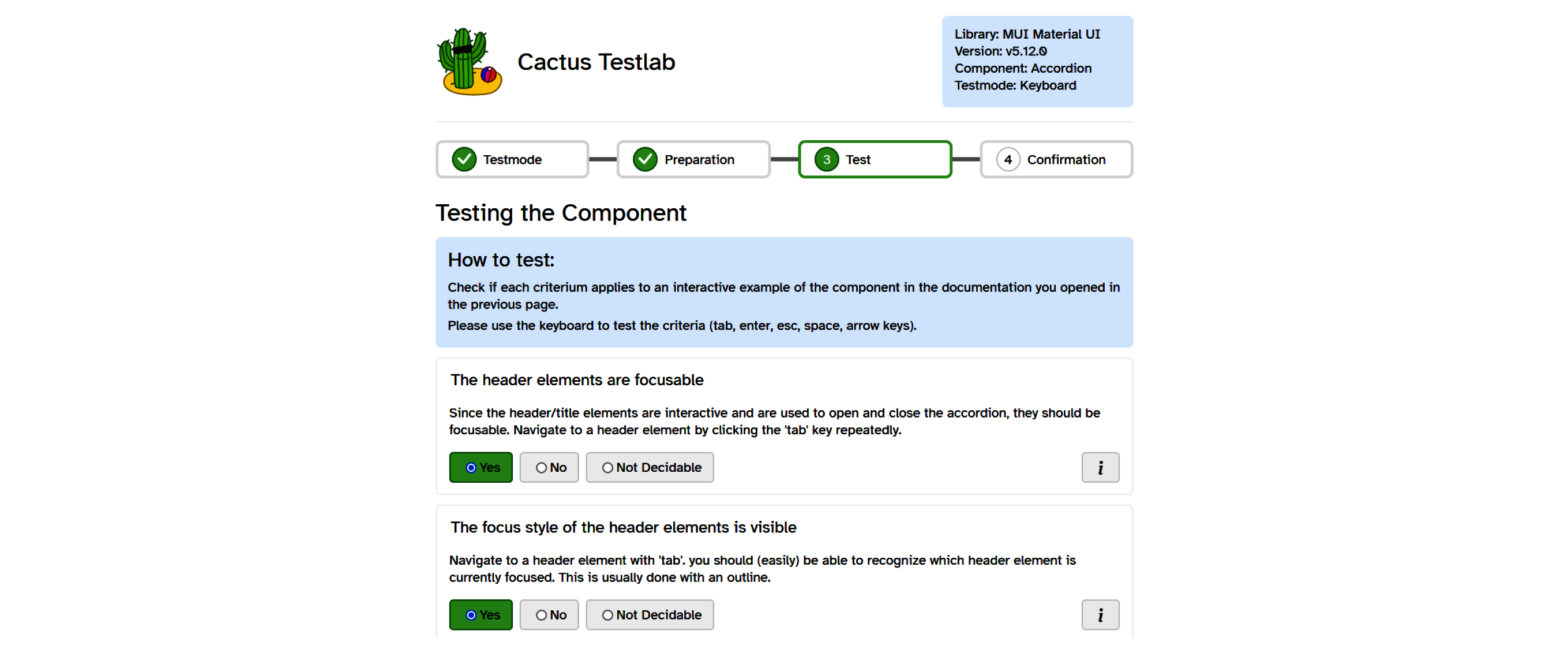 Cactus Testlab

Library: MUI Material UI
Version: v5.12.0
Component: Accordion
Testmode: Keyboard

Testmode
Preparation
3 Test
4 Confirmation

Testing the Component

How to test:

Check if each criterium applies to an interactive example of the component in the documentation you opened in the previous page.
Please use the keyboard to test the criteria (tab, enter, esc, space, arrow keys).

The header elements are focusable

Since the header/title elements are interactive and are used to open and close the accordion, they should be focusable. Navigate to a header element by clicking the 'tab' key repeatedly.

Yes No Not Decidable i

The focus style of the header elements is visible

Navigate to a header element with 'tab'. you should (easily) be able to recognize which header element is currently focused. This is usually done with an outline.

Yes No Not Decidable i