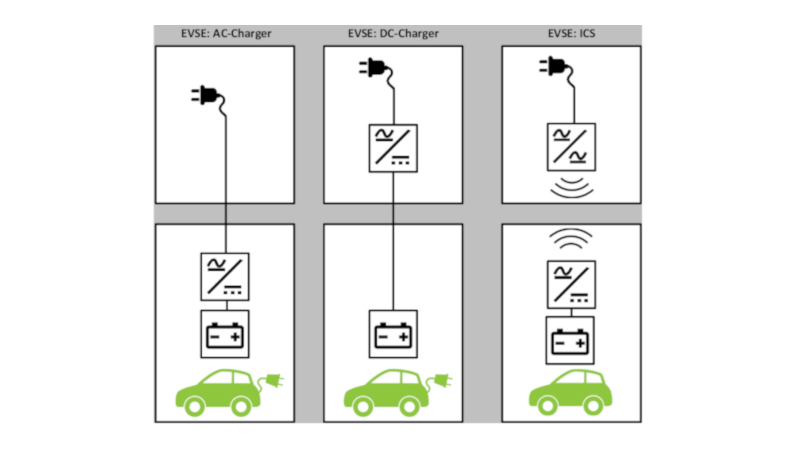 EVSE: AC-Charger

EVSE: DC-Charger

EVSE: ICS