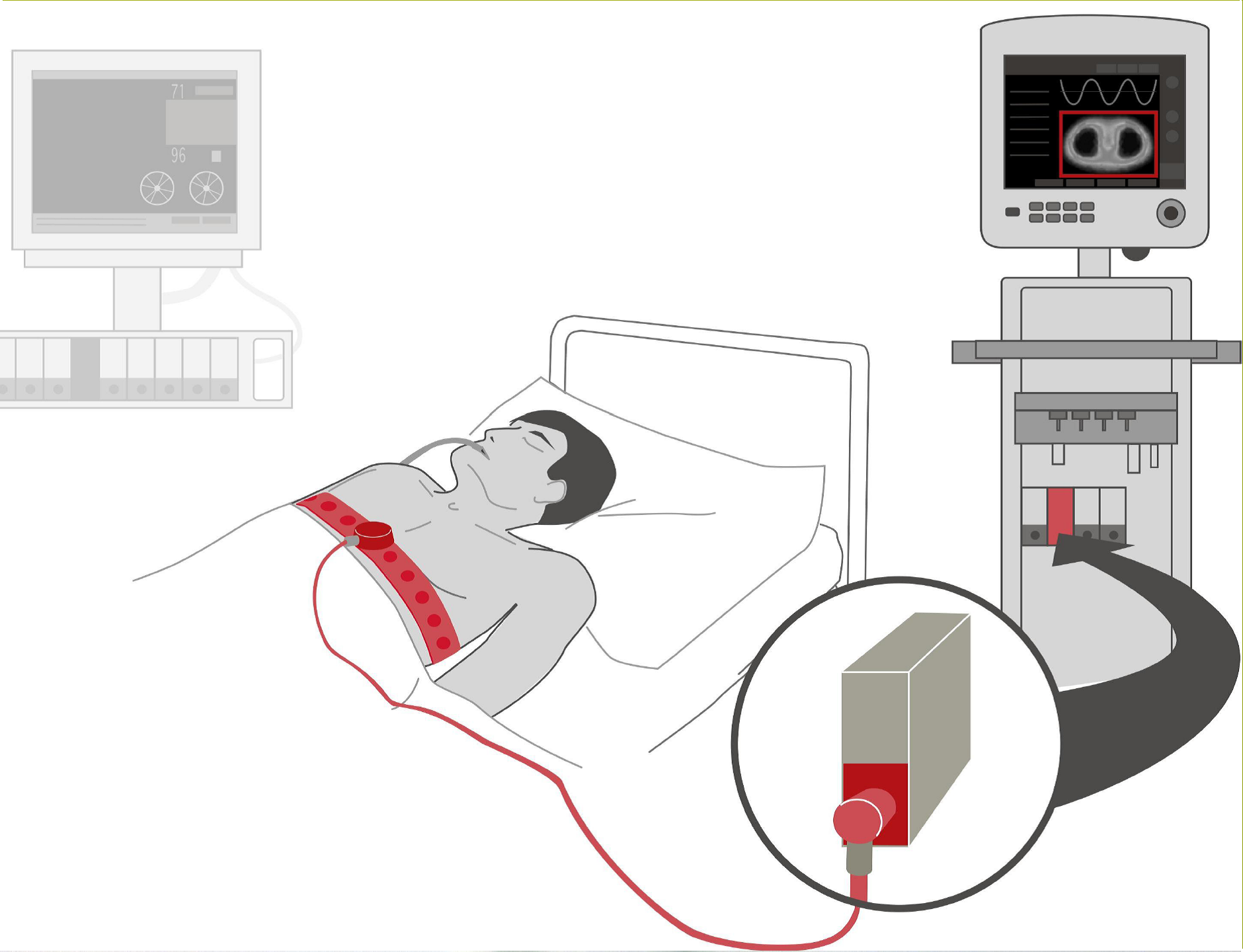 71
96