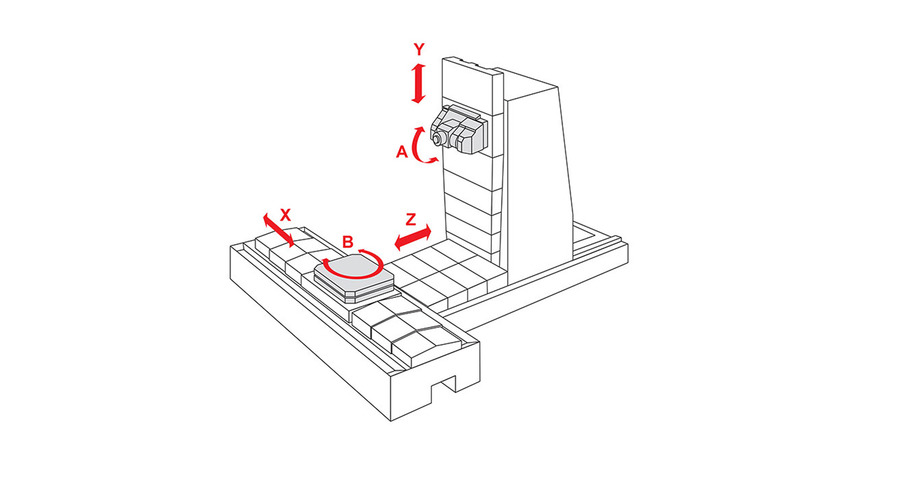 Y
A
X
B
Z